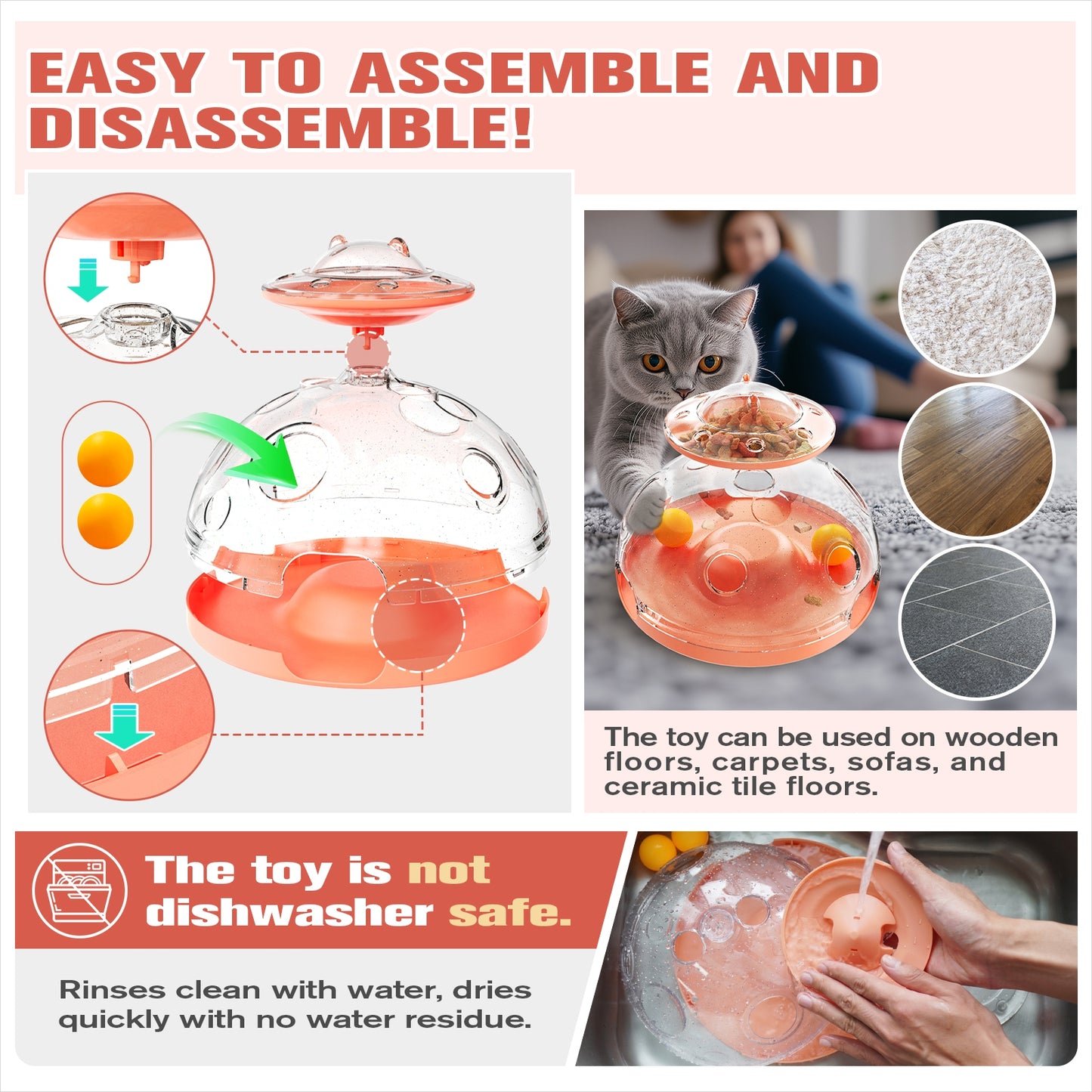 EASY TO ASSEMBLE AND DISASSEMBLE!

The toy can be used on wooden floors, carpets, sofas, and ceramic tile floors.

The toy is not dishwasher safe.

Rinses clean with water, dries quickly with no water residue.