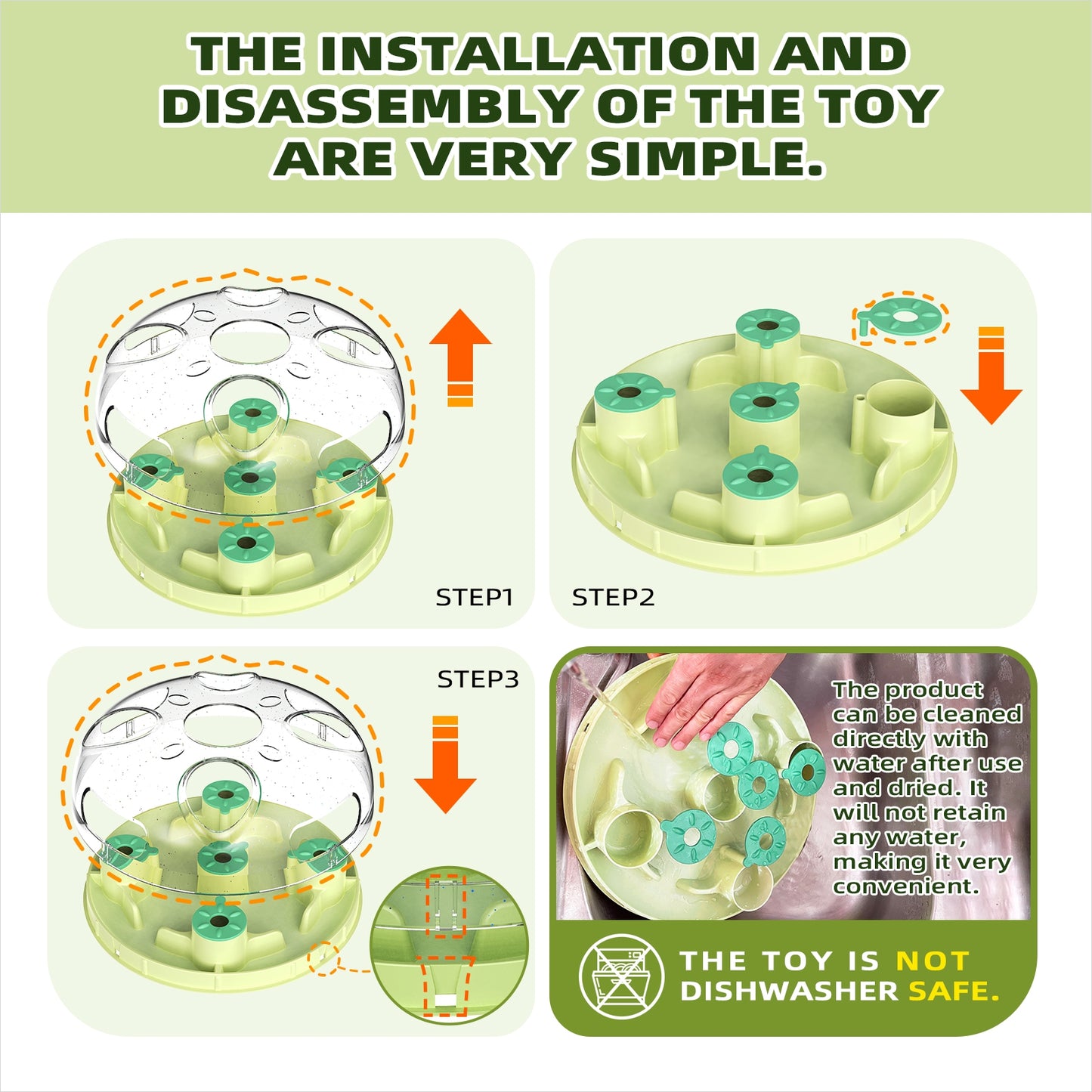 THE INSTALLATION AND DISASSEMBLY OF THE TOY ARE VERY SIMPLE.

STEP1

STEP2

STEP3

The product can be cleaned directly with water after use and dried. It will not retain any water, making it very convenient.

THE TOY IS NOT DISHWASHER SAFE.