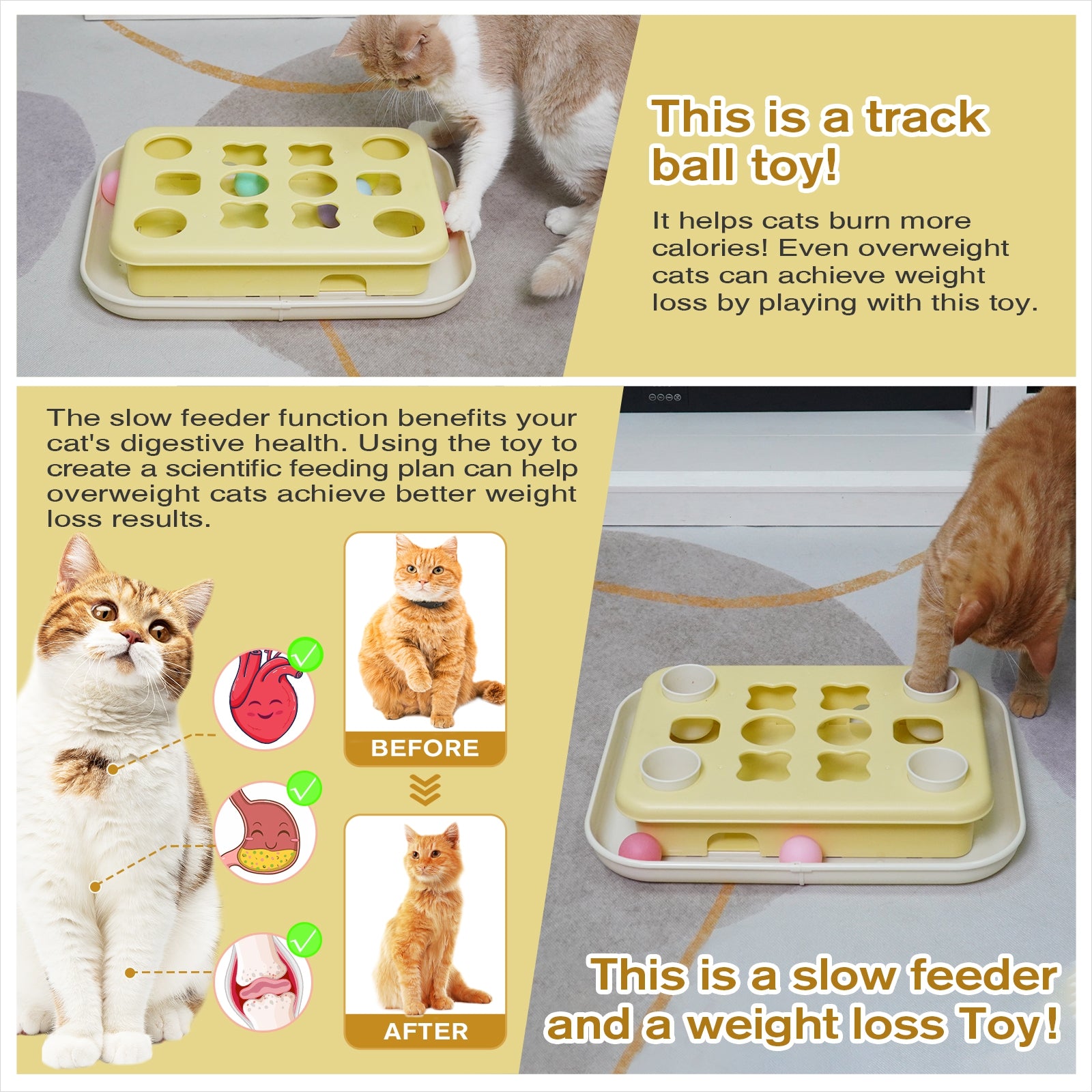 This is a track ball toy!

It helps cats burn more calories! Even overweight cats can achieve weight loss by playing with this toy.

The slow feeder function benefits your cat's digestive health. Using the toy to create a scientific feeding plan can help overweight cats achieve better weight loss results.

BEFORE

AFTER

This is a slow feeder and a weight loss Toy!