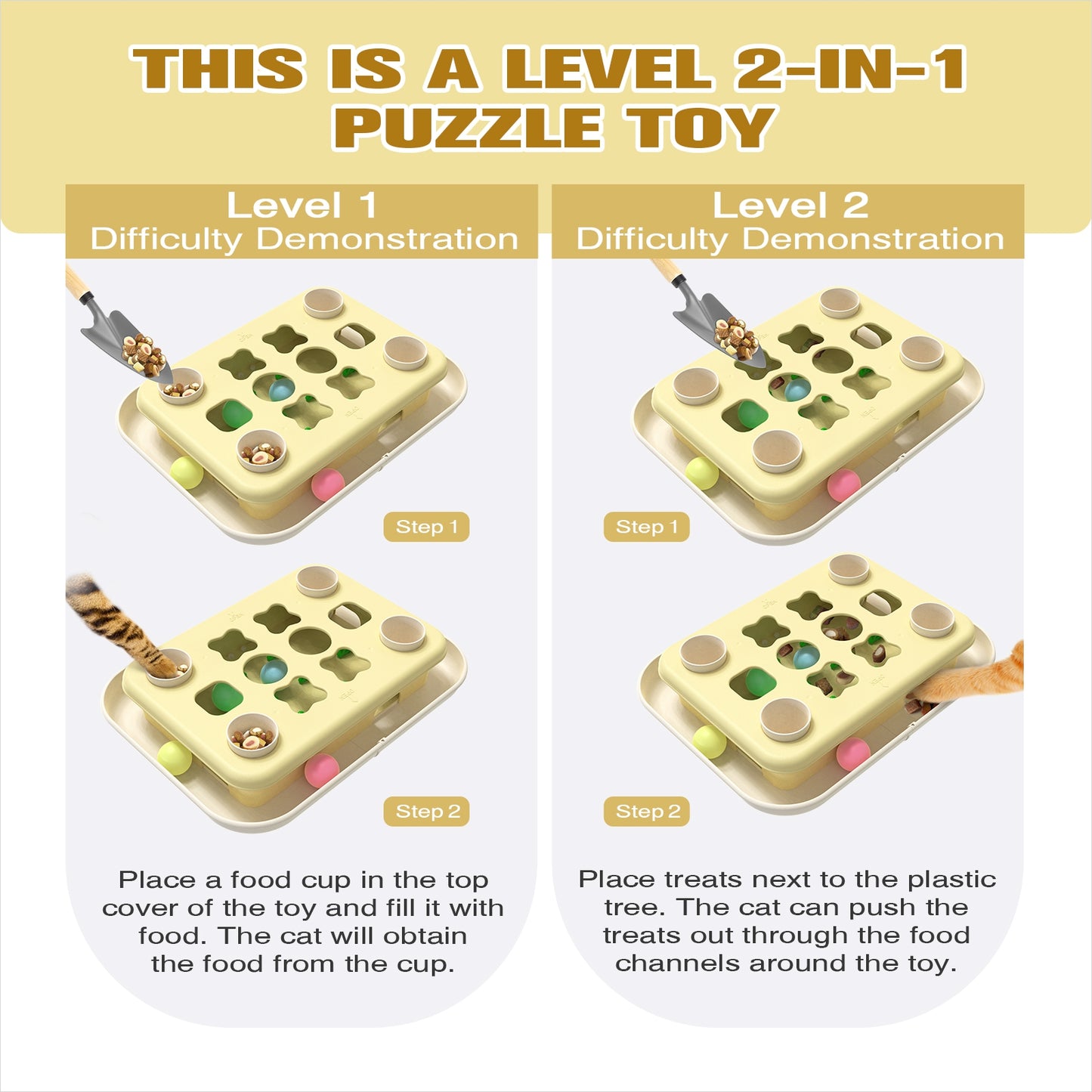 THIS IS A LEVEL 2-IN-1 PUZZLE TOY

Level 1
Difficulty Demonstration

Step 1

Step 2

Place a food cup in the top cover of the toy and fill it with food. The cat will obtain the food from the cup.

Level 2
Difficulty Demonstration

Step 1

Step 2

Place treats next to the plastic tree. The cat can push the treats out through the food channels around the toy.