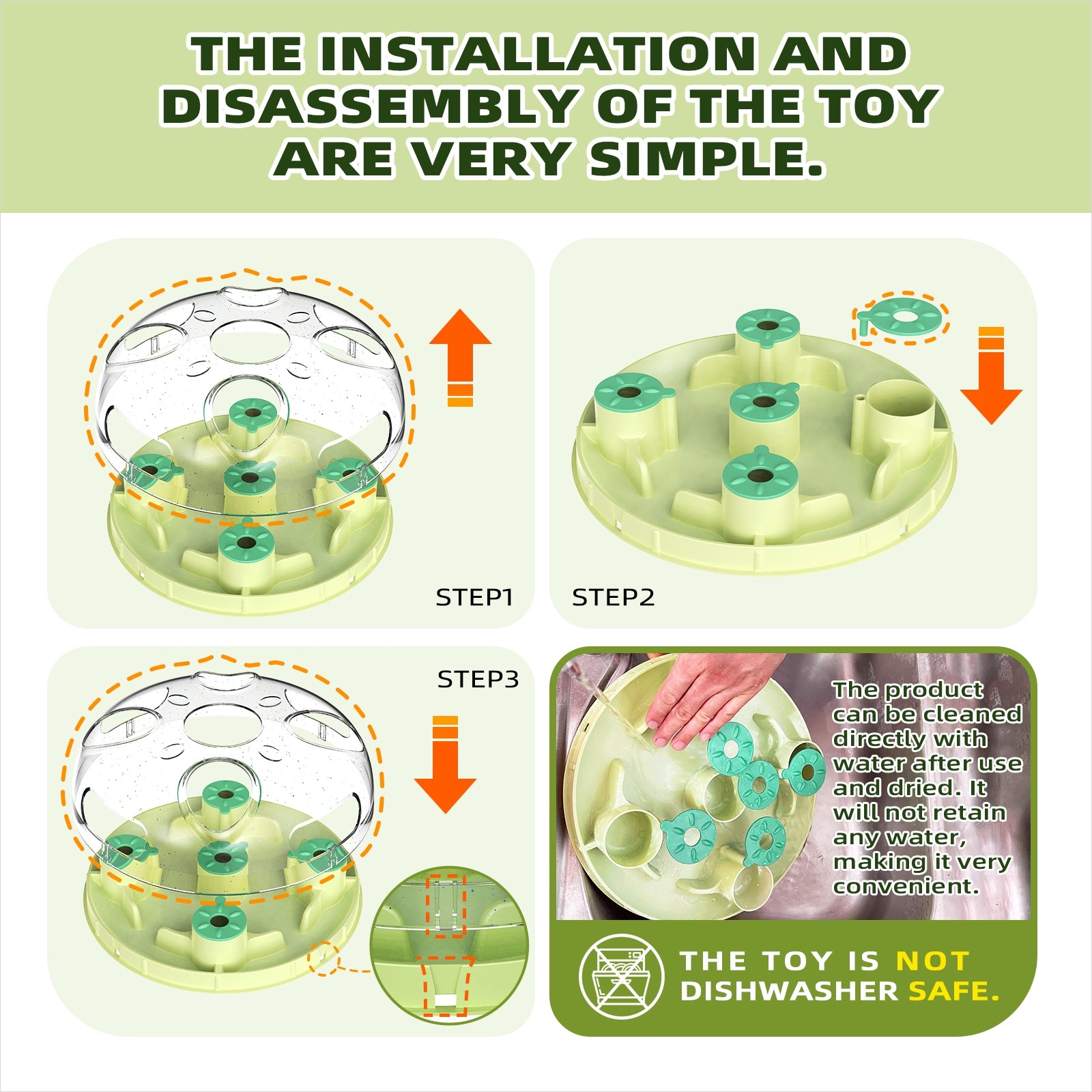 THE INSTALLATION AND DISASSEMBLY OF THE TOY ARE VERY SIMPLE.

STEP1

STEP2

STEP3

The product can be cleaned directly with water after use and dried. It will not retain any water, making it very convenient.

THE TOY IS NOT DISHWASHER SAFE.