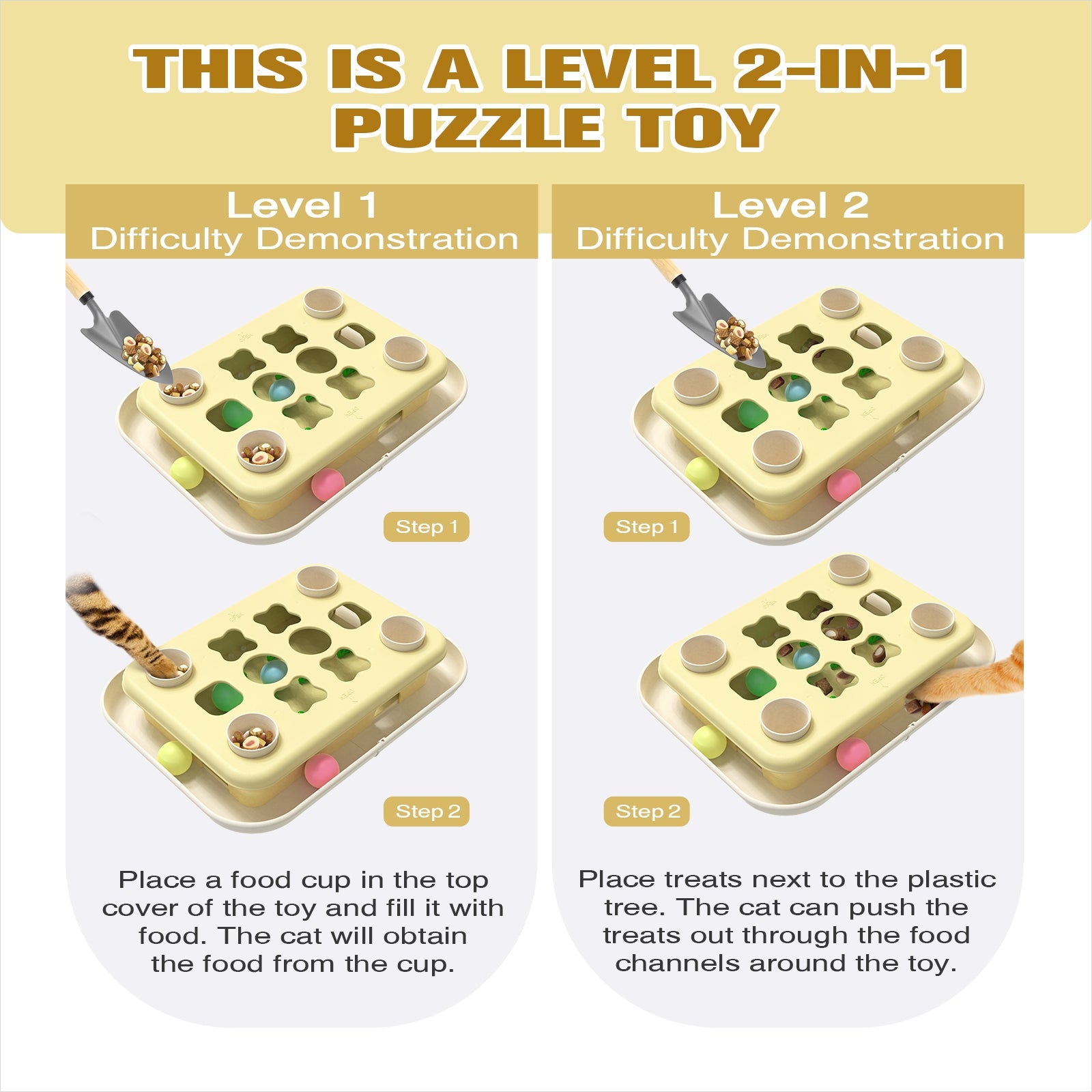 THIS IS A LEVEL 2-IN-1 PUZZLE TOY

Level 1
Difficulty Demonstration

Step 1

Step 2

Place a food cup in the top cover of the toy and fill it with food. The cat will obtain the food from the cup.

Level 2
Difficulty Demonstration

Step 1

Step 2

Place treats next to the plastic tree. The cat can push the treats out through the food channels around the toy.